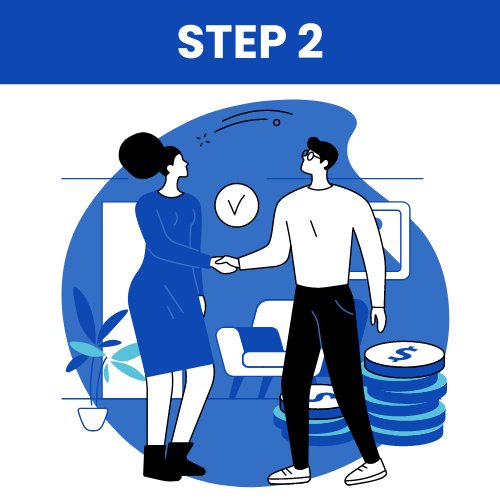 STEP 2

$